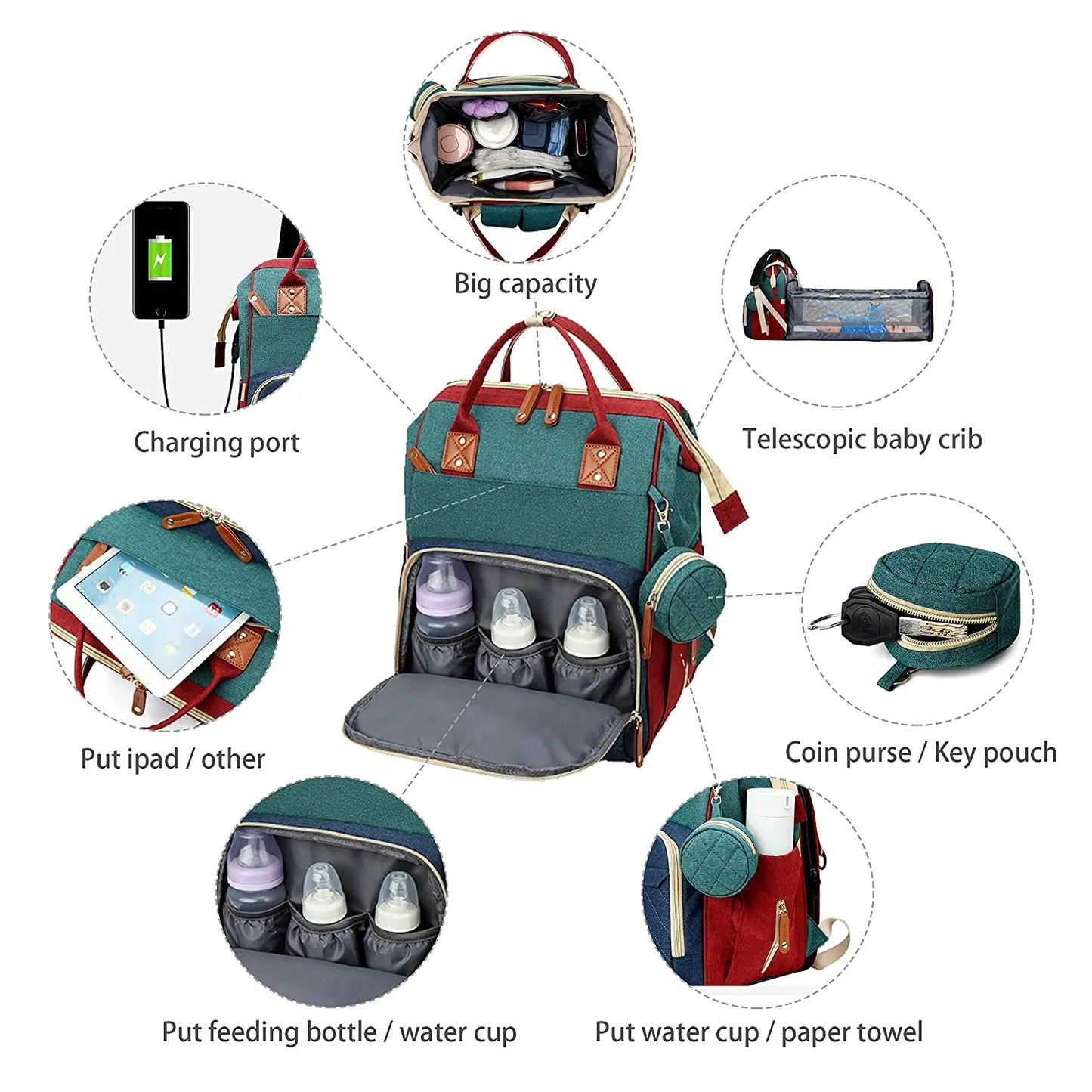 Big capacity

Charging port

Telescopic baby crib

Put ipad / other

Coin purse / Key pouch

Put feeding bottle / water cup

Put water cup / paper towel